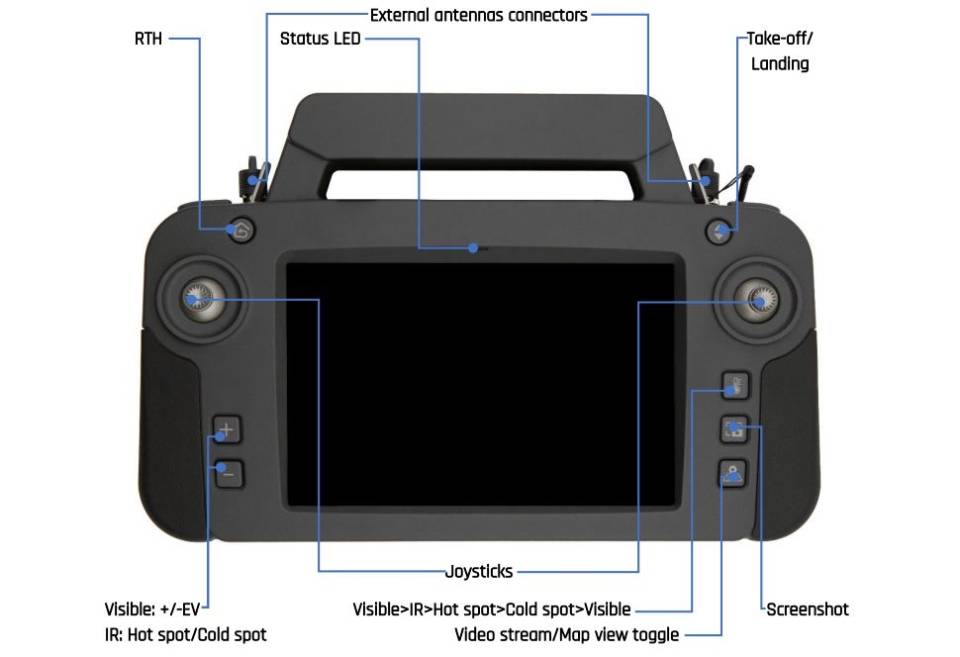 External antennas connectors

RTH

Status LED

Take-off/
Landing

Joysticks

Visible: +/-EV
IR: Hot spot/Cold spot

Visible>IR>Hot spot>Cold spot>Visible

Video stream/Map view toggle

Screenshot